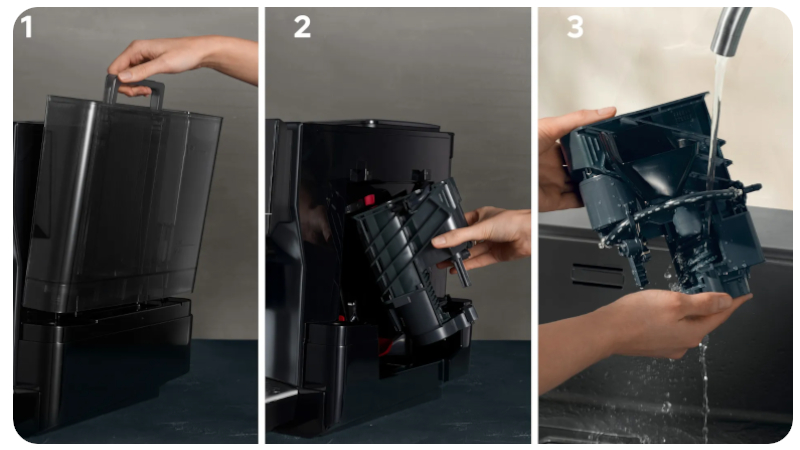 1

2

3