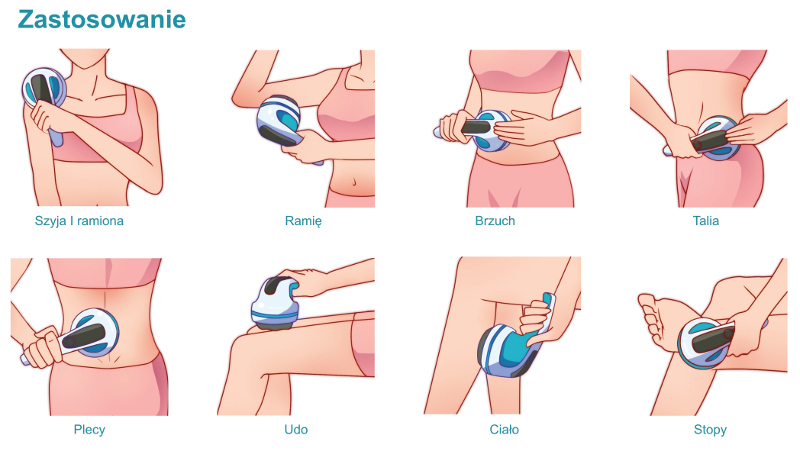 Zastosowanie

Szyja I ramiona

Ramię

Brzuch

Talia

Plecy

Udo

Ciało

Stopy