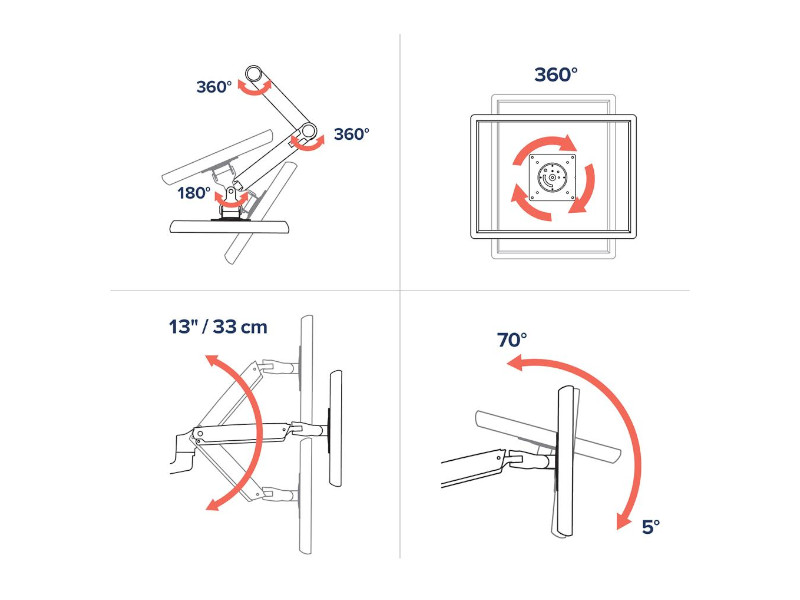 360°
360°
180°
360°
13" / 33 cm
70°
5°