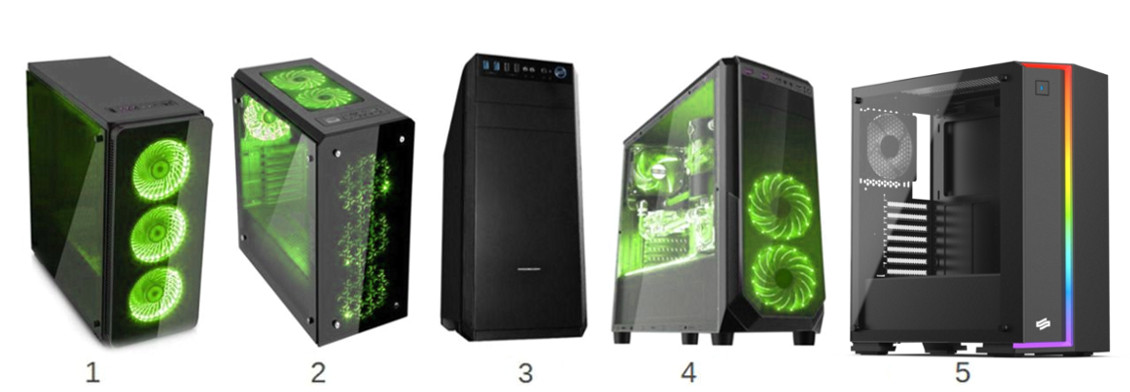 1 2 3 4 5