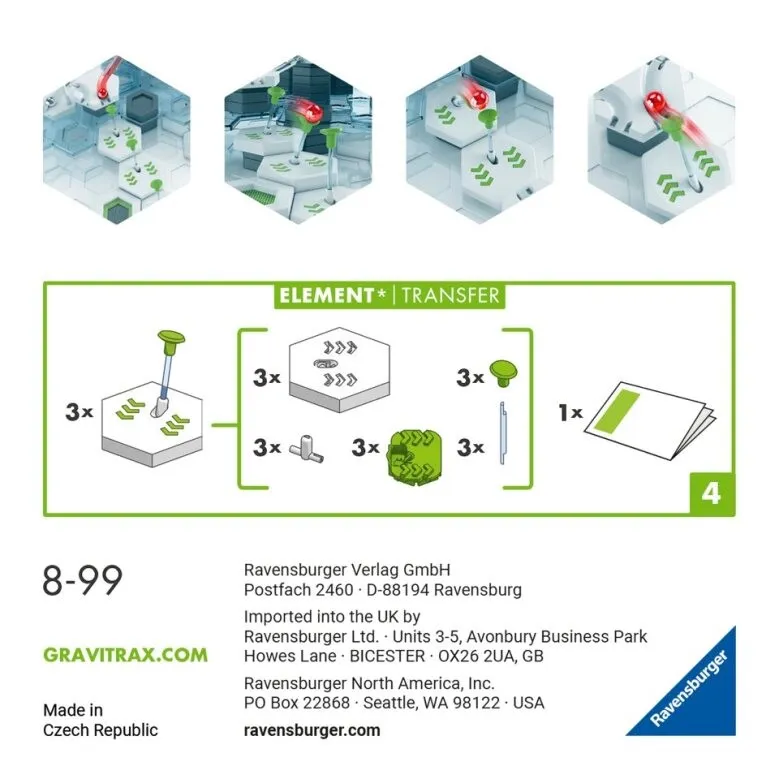 ELEMENT* | TRANSFER

3x

3x

3x

3x

3x

3x

1x

4

8-99

GRAVITRAX.COM

Made in
Czech Republic

Ravensburger Verlag GmbH
Postfach 2460 · D-88194 Ravensburg

Imported into the UK by
Ravensburger Ltd. · Units 3-5, Avonbury Business Park
Howes Lane · BICESTER · OX26 2UA, GB

Ravensburger North America, Inc.
PO Box 22868 · Seattle, WA 98122 · USA

ravensburger.com

Ravensburger