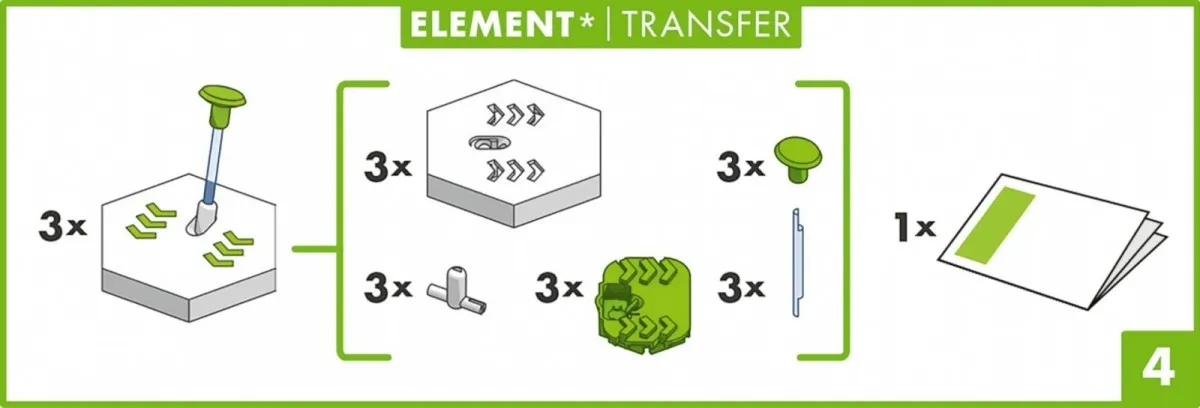 ELEMENT* | TRANSFER

3x

3x

3x

3x

3x

3x

1x

4