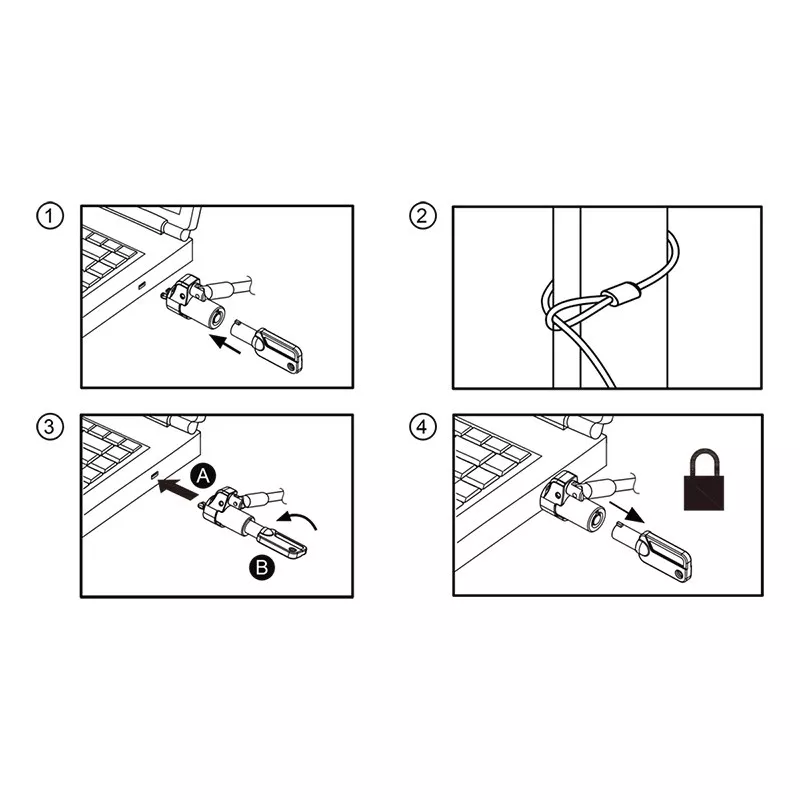 1

2

3

A

B

4