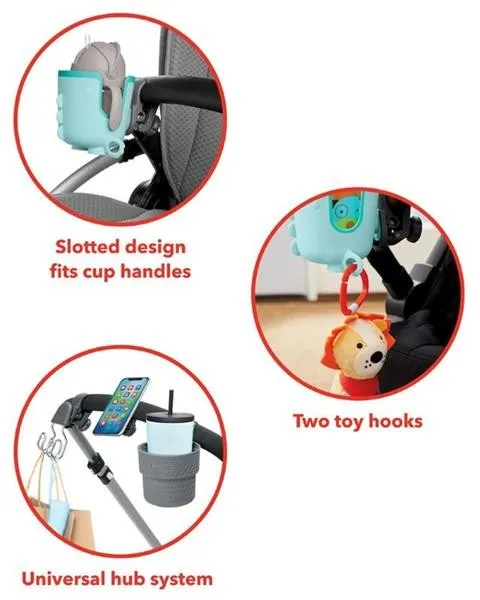 Slotted design fits cup handles

Two toy hooks

Universal hub system