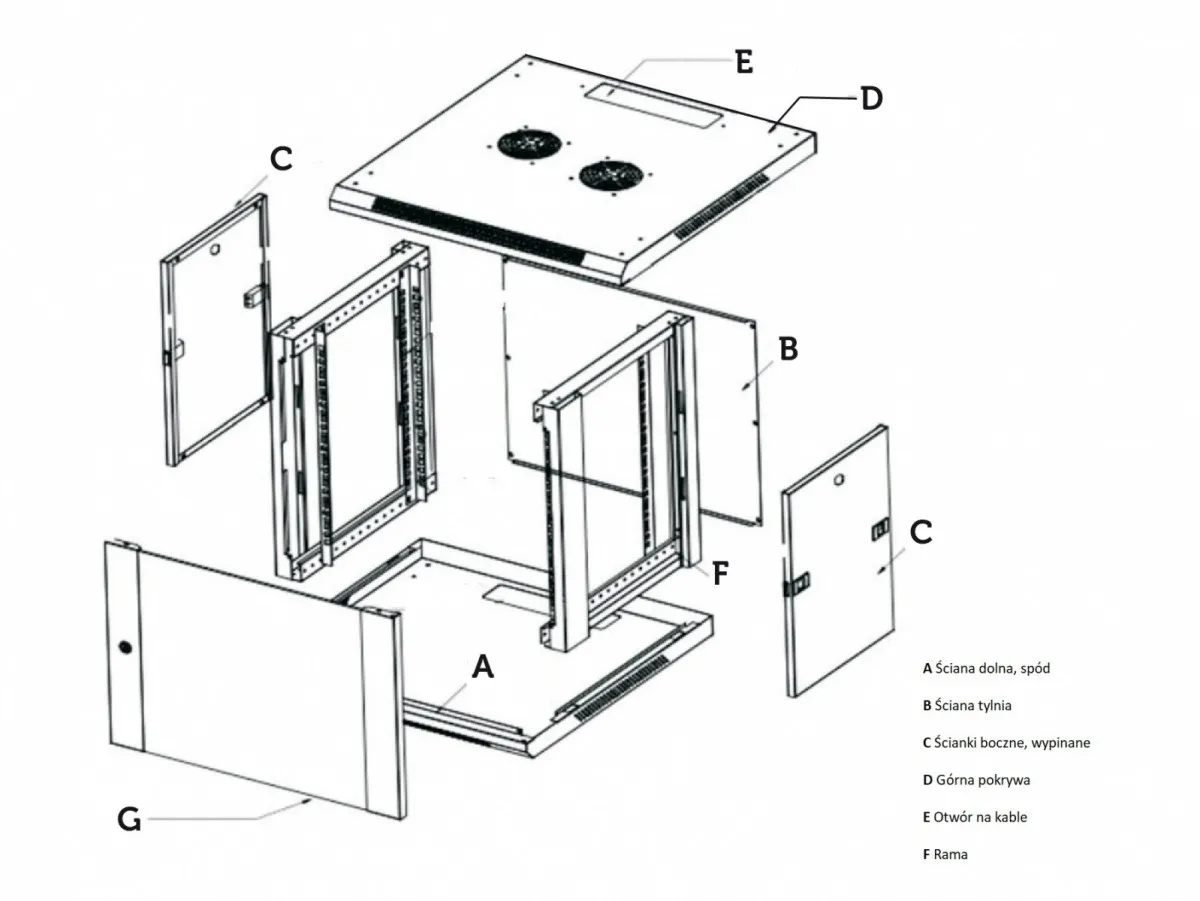 E

D

C

B

C

F

A

G

A Ściana dolna, spód

B Ściana tylnia

C Ścianki boczne, wypinane

D Górna pokrywa

E Otwór na kable

F Rama